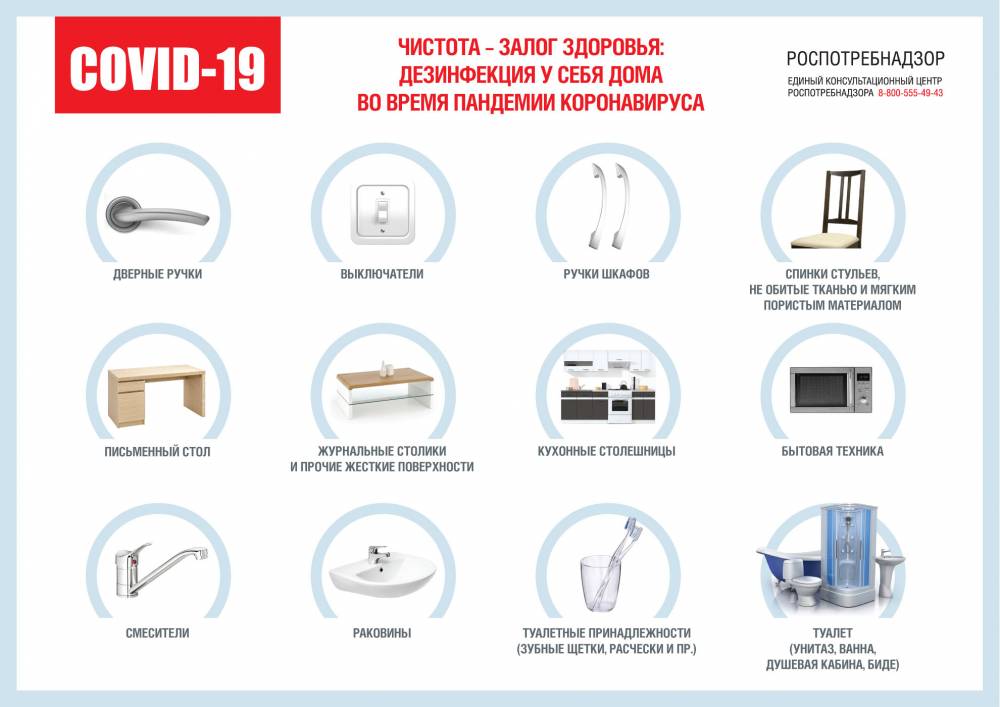 COVID-19

ЧИСТОТА – ЗАЛОГ ЗДОРОВЬЯ: ДЕЗИНФЕКЦИЯ У СЕБЯ ДОМА ВО ВРЕМЯ ПАНДЕМИИ КОРОНАВИРУСА

РОСПОТРЕБНАДЗОР
ЕДИНЫЙ КОНСУЛЬТАЦИОННЫЙ ЦЕНТР РОСПОТРЕБНАДЗОРА 8-800-555-49-43

ДВЕРНЫЕ РУЧКИ

ВЫКЛЮЧАТЕЛИ

РУЧКИ ШКАФОВ

СПИНКИ СТУЛЬЕВ, НЕ ОБИТЫЕ ТКАНЬЮ И МЯГКИМ ПОРИСТЫМ МАТЕРИАЛОМ

ПИСЬМЕННЫЙ СТОЛ

ЖУРНАЛЬНЫЕ СТОЛИКИ И ПРОЧИЕ ЖЕСТКИЕ ПОВЕРХНОСТИ

КУХОННЫЕ СТОЛЕШНИЦЫ

БЫТОВАЯ ТЕХНИКА

СМЕСИТЕЛИ

РАКОВИНЫ

ТУАЛЕТНЫЕ ПРИНАДЛЕЖНОСТИ (ЗУБНЫЕ ЩЕТКИ, РАСЧЕСКИ И ПР.)

ТУАЛЕТ (УНИТАЗ, ВАННА, ДУШЕВАЯ КАБИНА, БИДЕ)