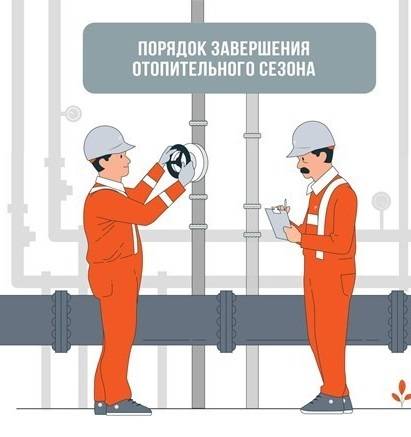 ПОРЯДОК ЗАВЕРШЕНИЯ ОТОПИТЕЛЬНОГО СЕЗОНА