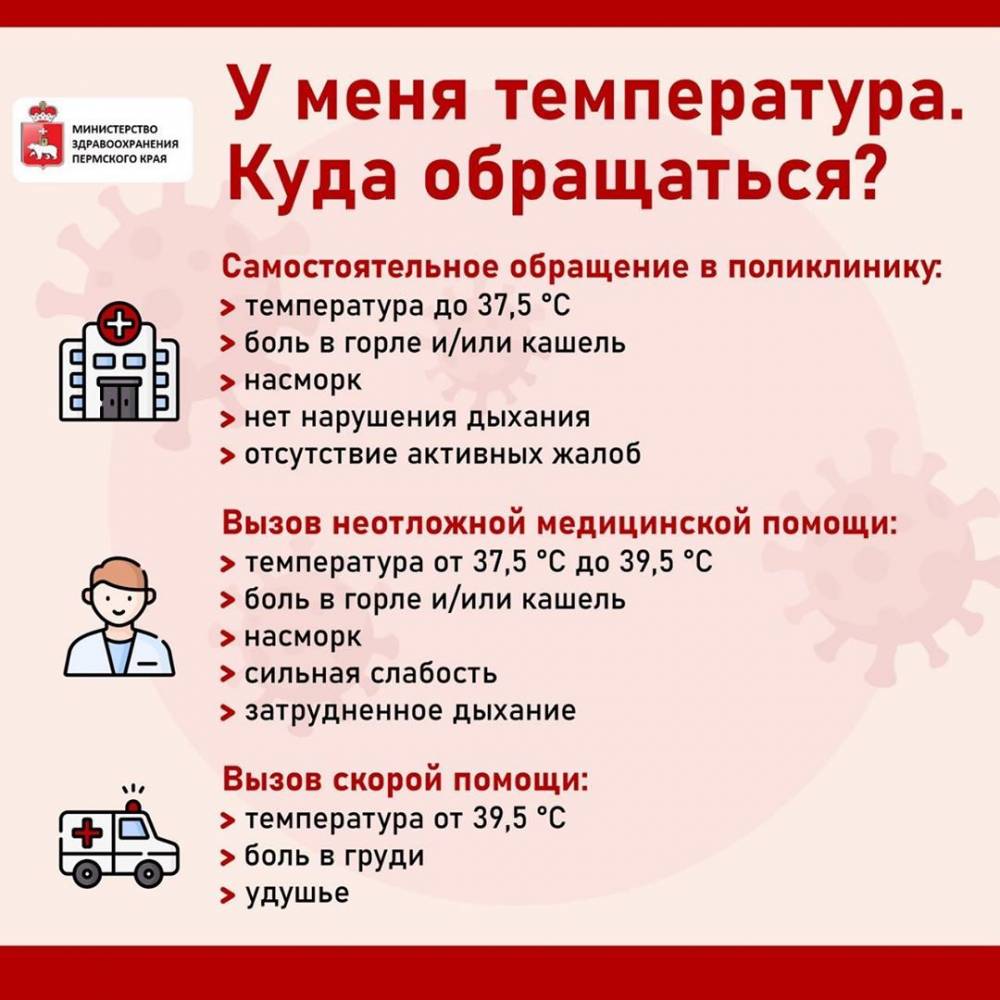 МИНИСТЕРСТВО ЗДРАВООХРАНЕНИЯ ПЕРМСКОГО КРАЯ

У меня температура. Куда обращаться?

Самостоятельное обращение в поликлинику:
> температура до 37,5 °С
> боль в горле и/или кашель
> насморк
> нет нарушения дыхания
> отсутствие активных жалоб

Вызов неотложной медицинской помощи:
> температура от 37,5 °С до 39,5 °С
> боль в горле и/или кашель
> насморк
> сильная слабость
> затрудненное дыхание

Вызов скорой помощи:
> температура от 39,5 °С
> боль в груди
> удушье